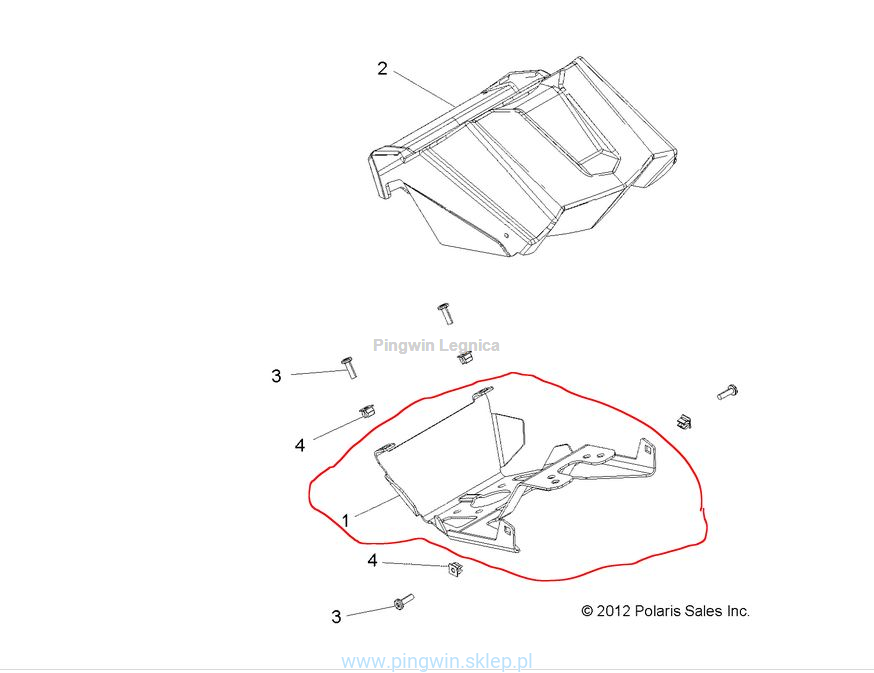 2

Pingwin Legnica

3

4

1

4

3

© 2012 Polaris Sales Inc.

www.pingwin.sklep.pl