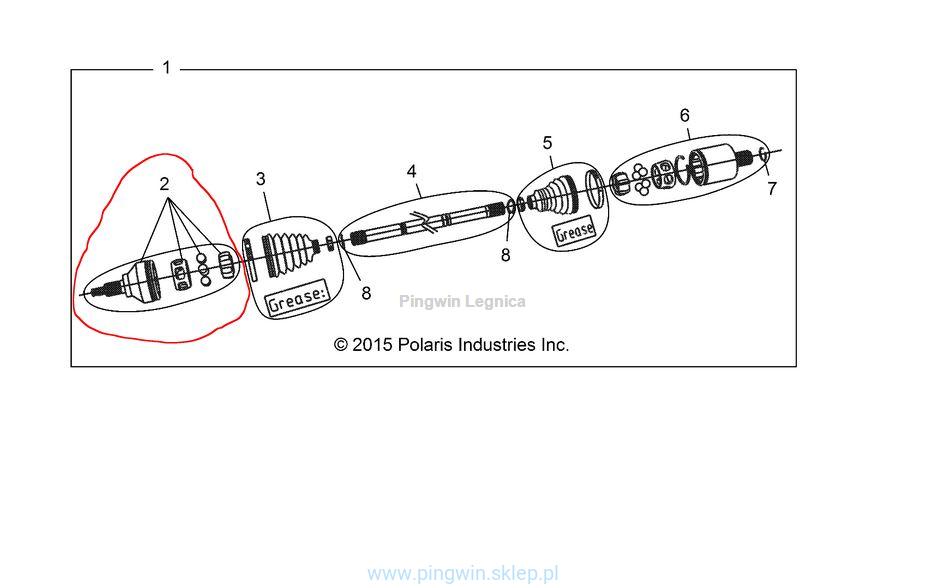 1

2

3

4

5

6

7

8

8

Grease:

Grease

Pingwin Legnica

© 2015 Polaris Industries Inc.

www.pingwin.sklep.pl